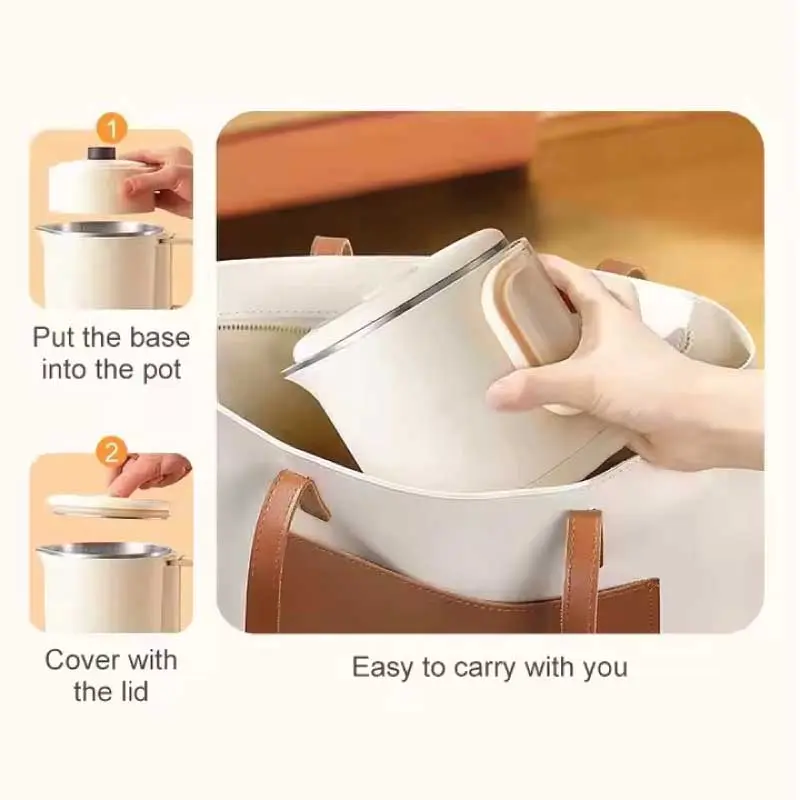 1

Put the base into the pot

2

Cover with the lid

Easy to carry with you